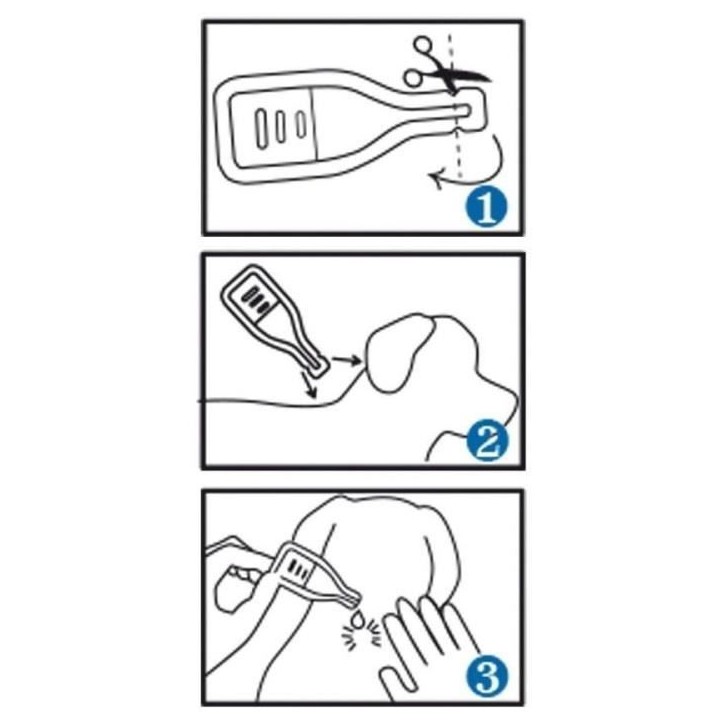 1

2

3