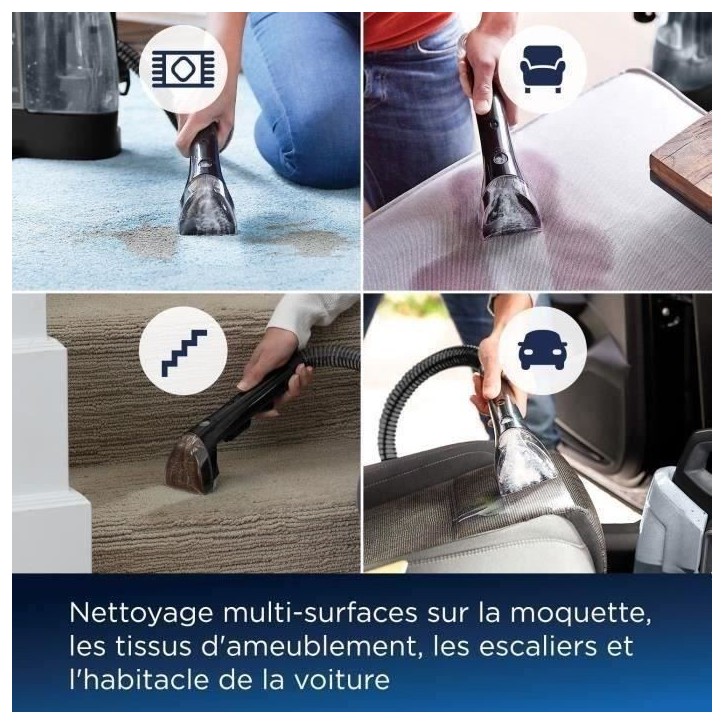 Nettoyage multi-surfaces sur la moquette, les tissus d'ameublement, les escaliers et l'habitacle de la voiture