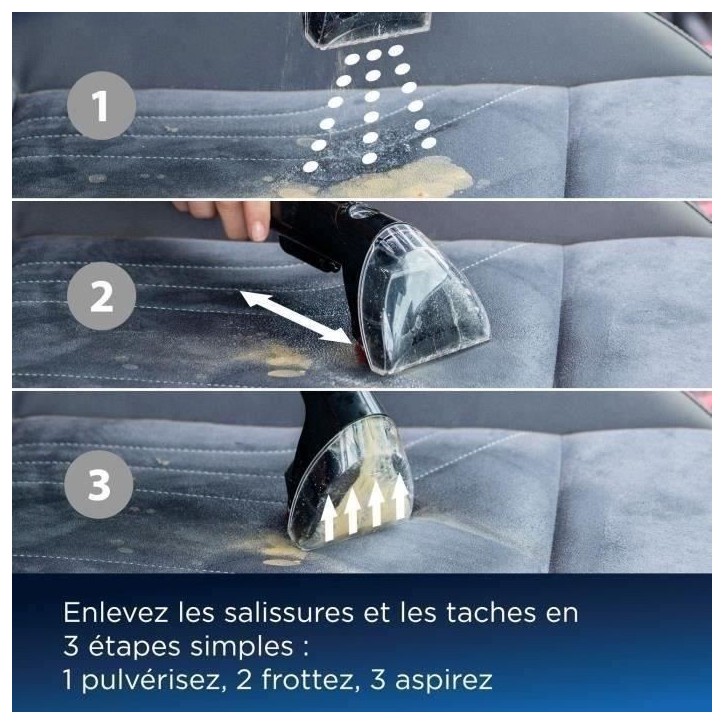 1

2

3

Enlevez les salissures et les taches en 3 étapes simples :
1 pulvérisez, 2 frottez, 3 aspirez