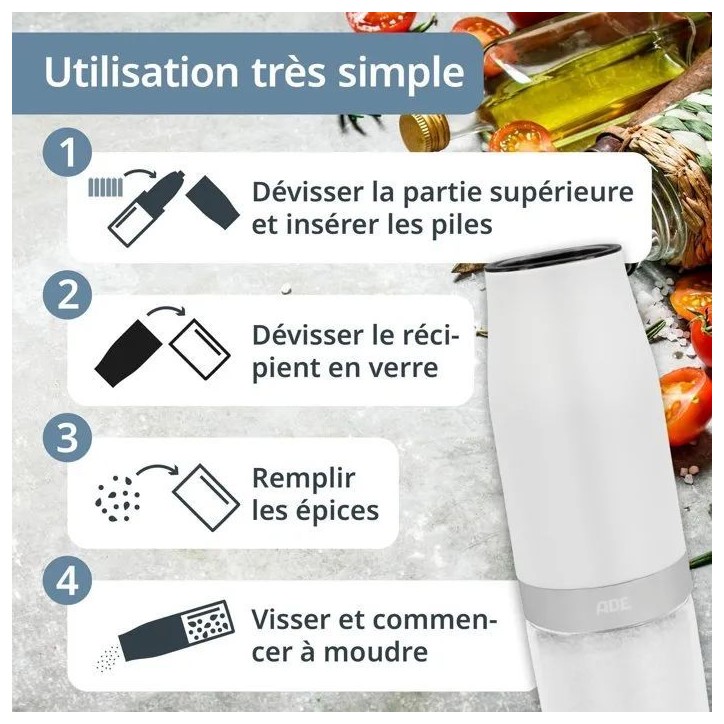 Utilisation très simple

1

Dévisser la partie supérieure et insérer les piles

2

Dévisser le récipient en verre

3

Remplir les épices

4

Visser et commencer à moudre

ADE