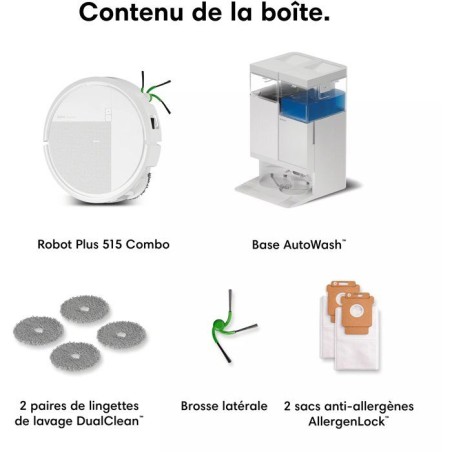 Contenu de la boîte.

Robot Plus 515 Combo

Base AutoWash™

2 paires de lingettes de lavage DualClean™

Brosse latérale

2 sacs anti-allergènes AllergenLock™