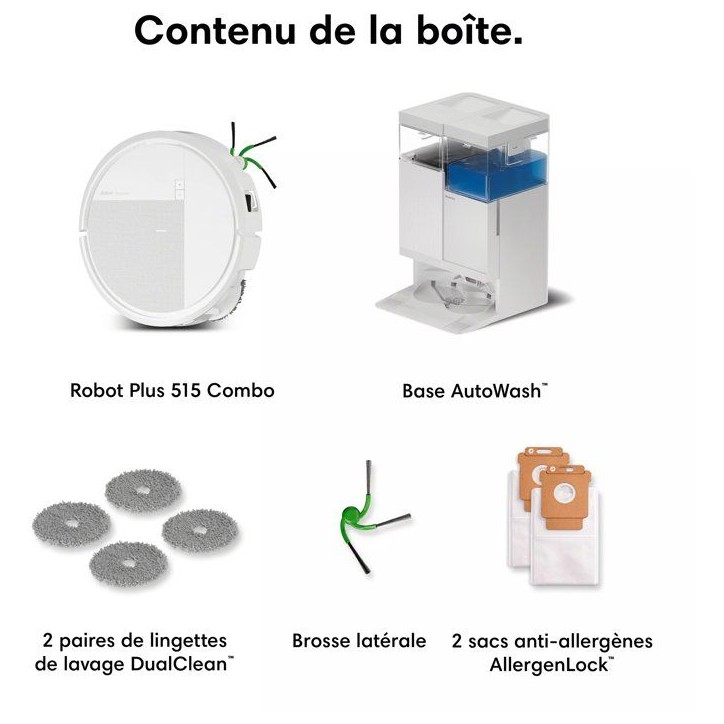 Contenu de la boîte.

Robot Plus 515 Combo

Base AutoWash™

2 paires de lingettes de lavage DualClean™

Brosse latérale

2 sacs anti-allergènes AllergenLock™