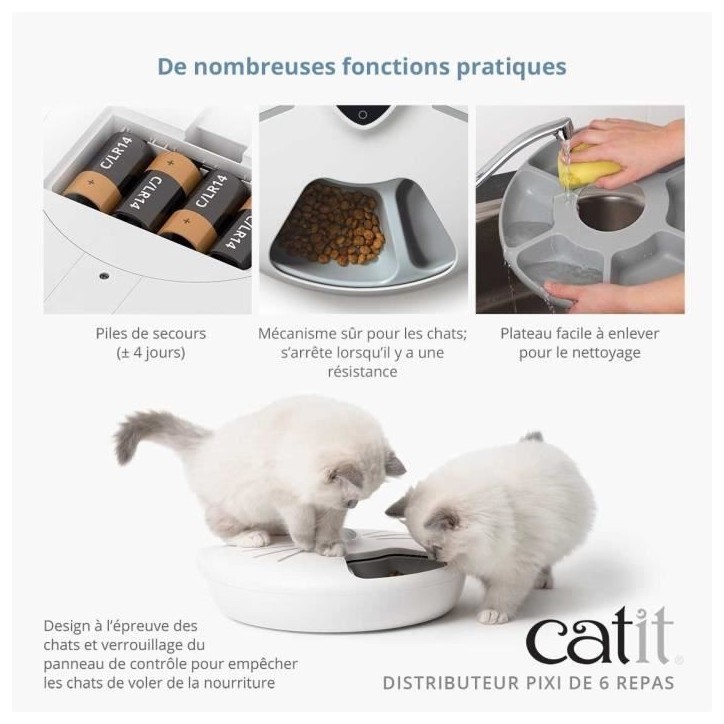 De nombreuses fonctions pratiques

C/LR14
C/LR14
C/LR14
C/LR14

Piles de secours
(± 4 jours)

Mécanisme sûr pour les chats; s'arrête lorsqu'il y a une résistance

Plateau facile à enlever pour le nettoyage

Design à l'épreuve des chats et verrouillage du panneau de contrôle pour empêcher les chats de voler de la nourriture

catit®
DISTRIBUTEUR PIXI DE 6 REPAS