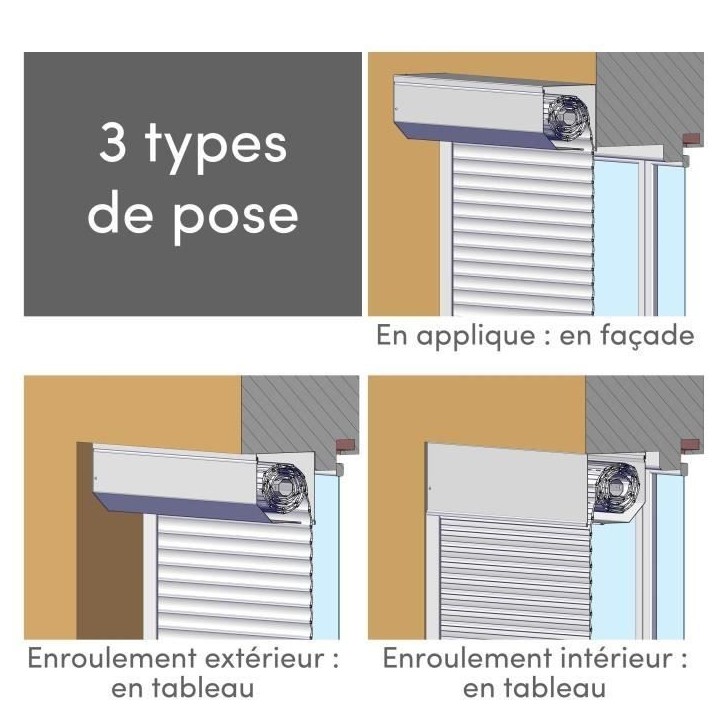 3 types de pose

En applique : en façade

Enroulement extérieur : en tableau

Enroulement intérieur : en tableau