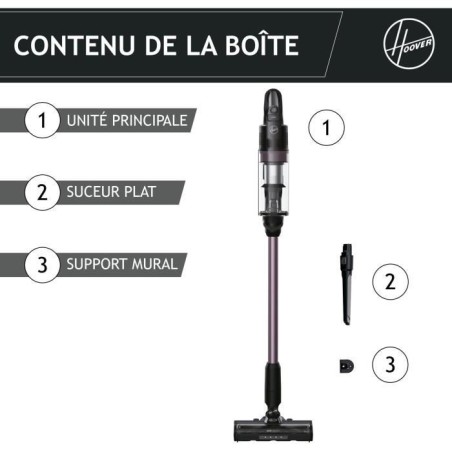 CONTENU DE LA BOÎTE

HOOVER

1 UNITÉ PRINCIPALE

2 SUCEUR PLAT

3 SUPPORT MURAL

1

2

3