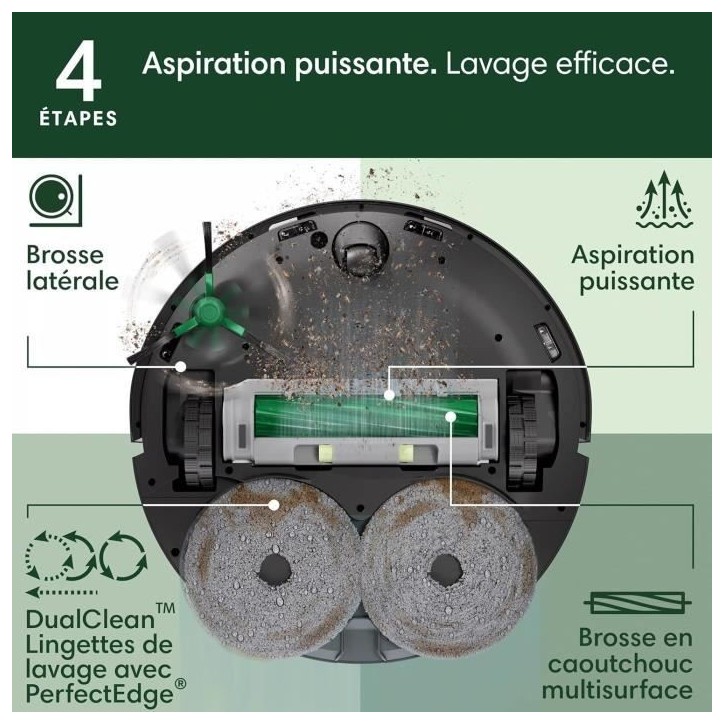 4 ÉTAPES

Aspiration puissante. Lavage efficace.

Brosse latérale

Aspiration puissante

DualClean™ Lingettes de lavage avec PerfectEdge®

Brosse en caoutchouc multisurface